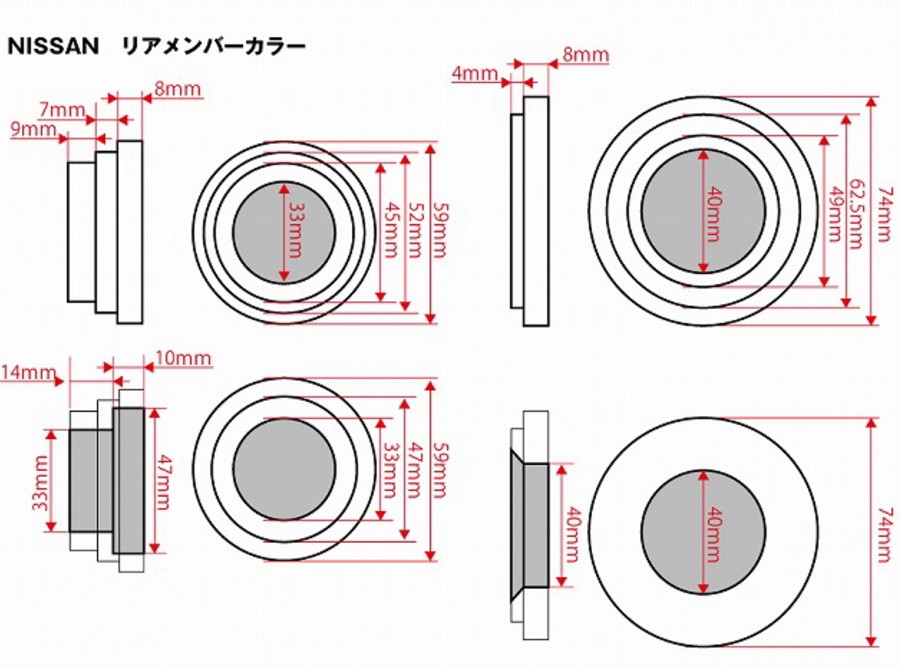 NISSAN　リアメンバーカラー

8mm
7mm
9mm
33mm
45mm
52mm
59mm

4mm
8mm
40mm
49mm
62.5mm
74mm

14mm
10mm
33mm
47mm
33mm
47mm
59mm

40mm
40mm
74mm